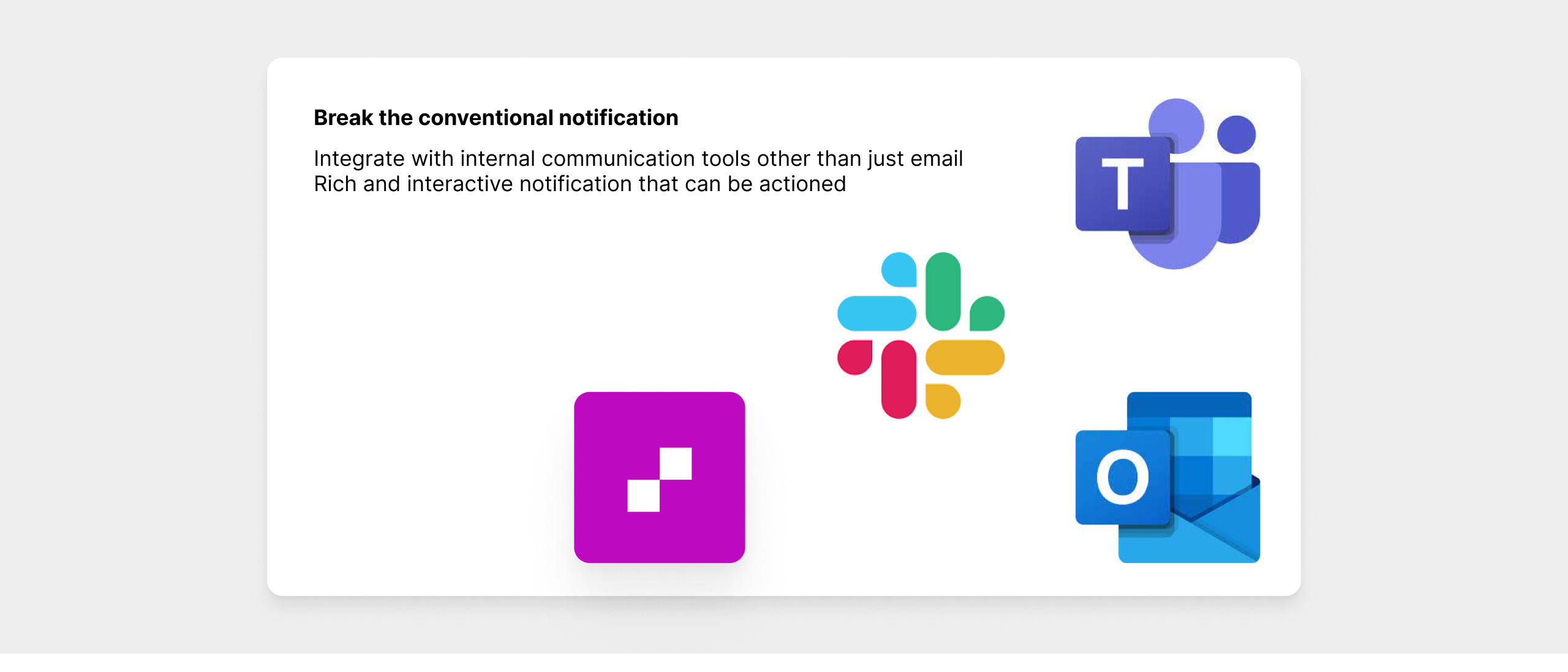 Break the conventional notification

Integrate with internal communication tools other than just email
Rich and interactive notification that can be actioned